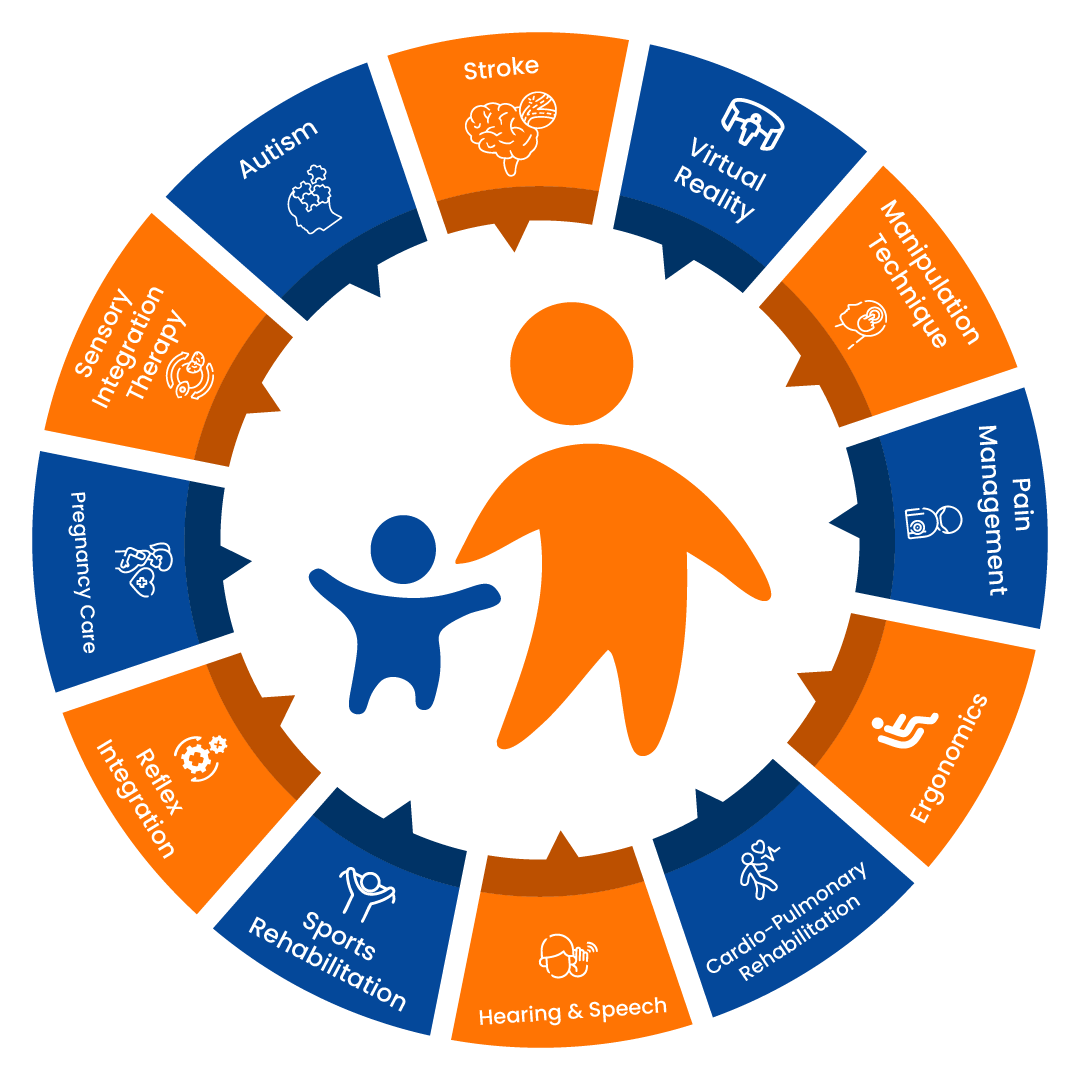 Stroke

Virtual Reality

Manipulation Technique

Pain Management

Ergonomics

Cardio-Pulmonary Rehabilitation

Hearing & Speech

Sports Rehabilitation

Reflex Integration

Pregnancy Care

Sensory Integration Therapy

Autism